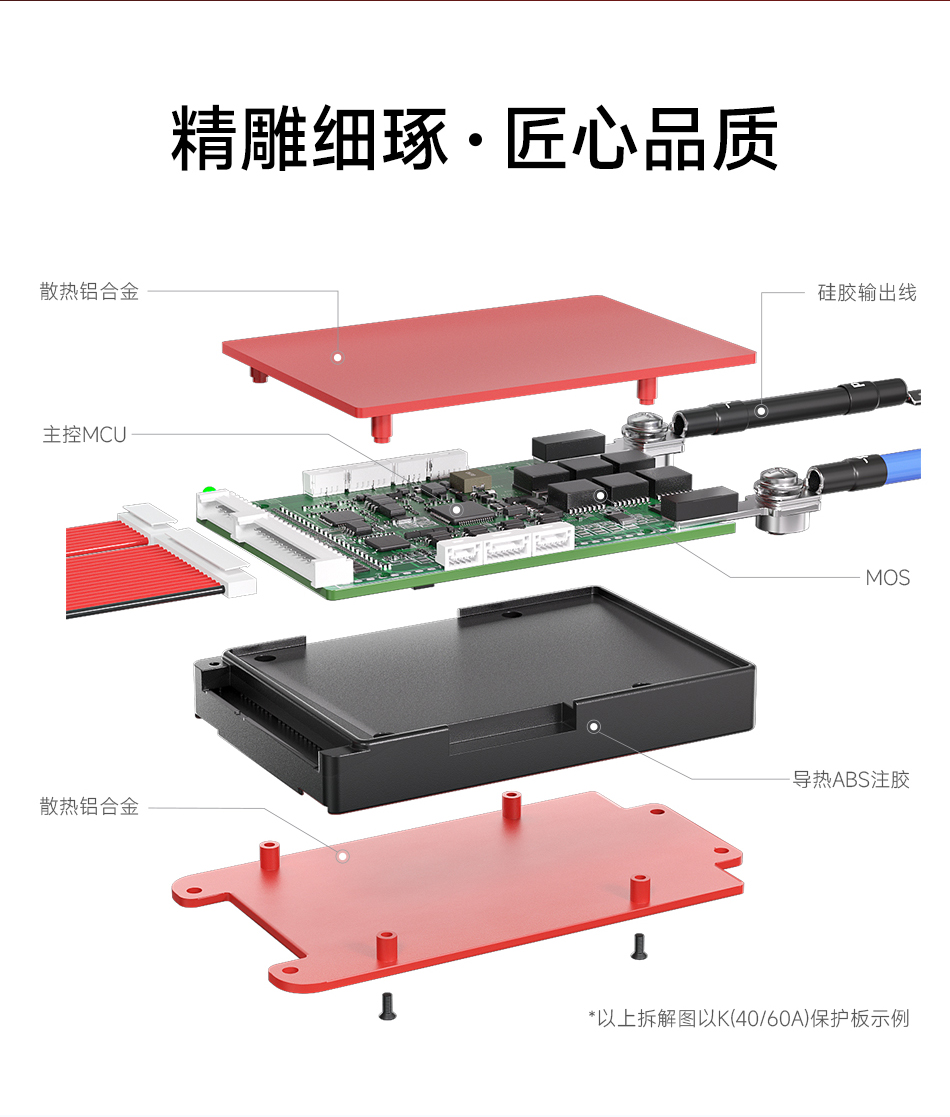 精雕细琢 · 匠心品质

散热铝合金

硅胶输出线

主控MCU

MOS

导热ABS注胶

散热铝合金

*以上拆解图以K(40/60A)保护板示例