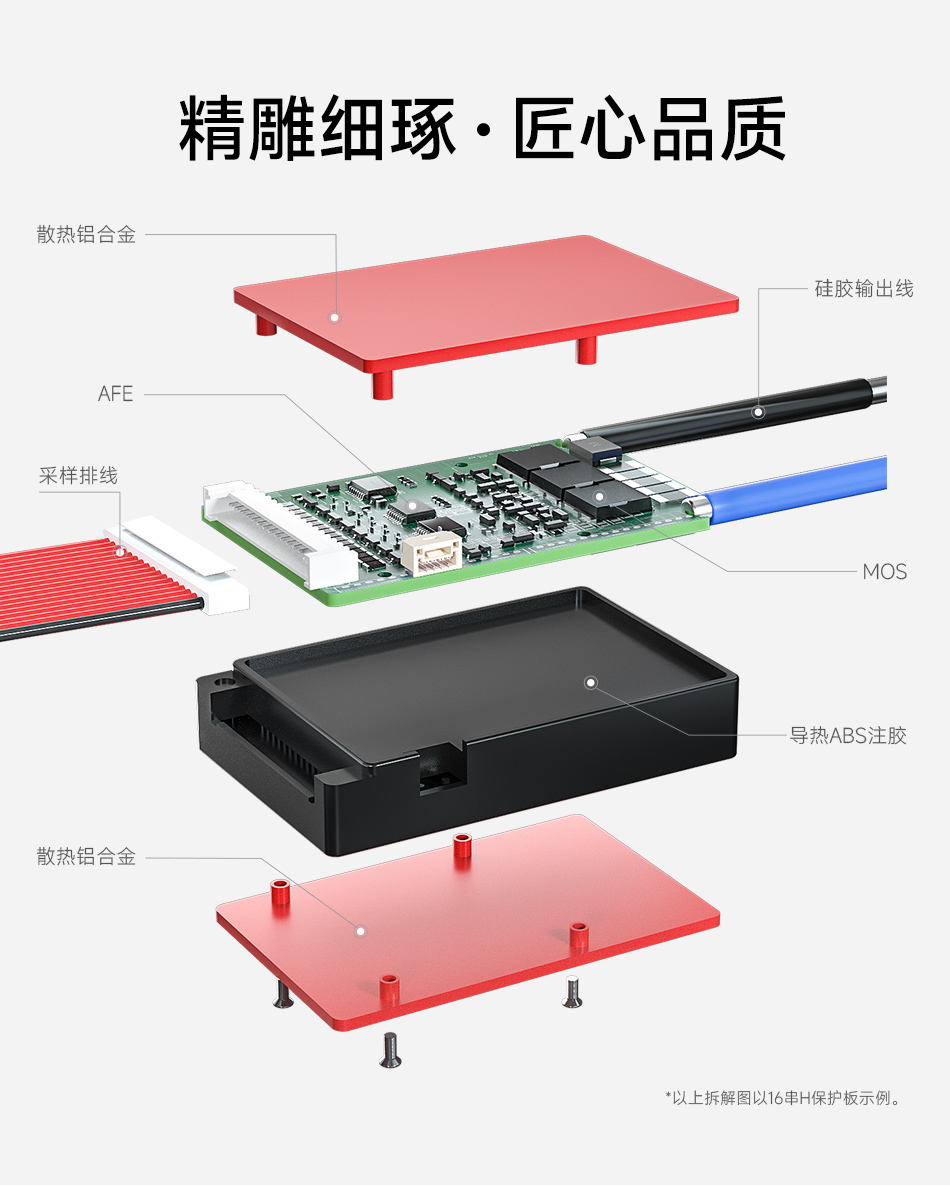 精雕细琢·匠心品质

散热铝合金

硅胶输出线

AFE

采样排线

MOS

导热ABS注胶

散热铝合金

*以上拆解图以16串H保护板示例。