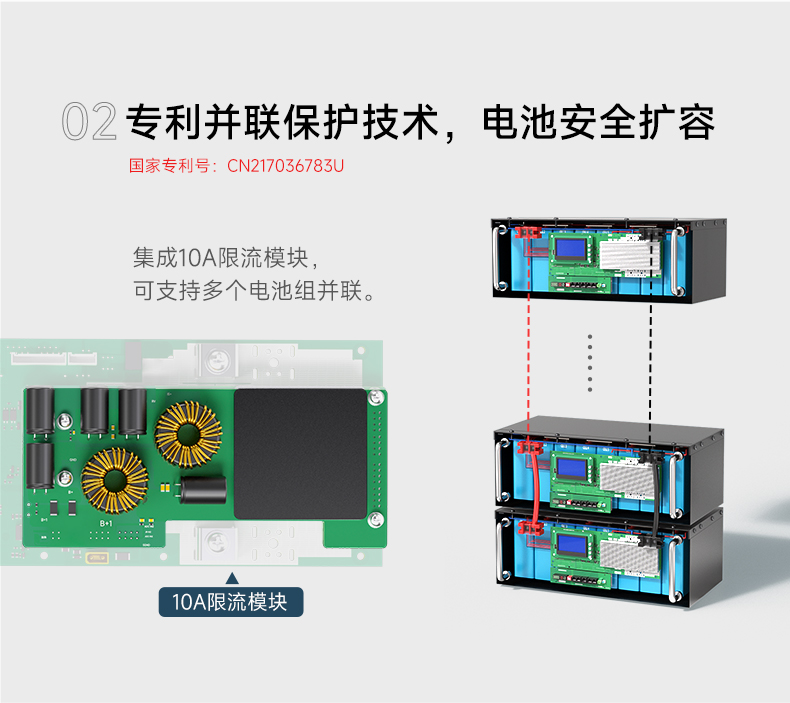 02 专利并联保护技术，电池安全扩容

国家专利号：CN217036783U

集成10A限流模块，
可支持多个电池组并联。

B+1

10A限流模块