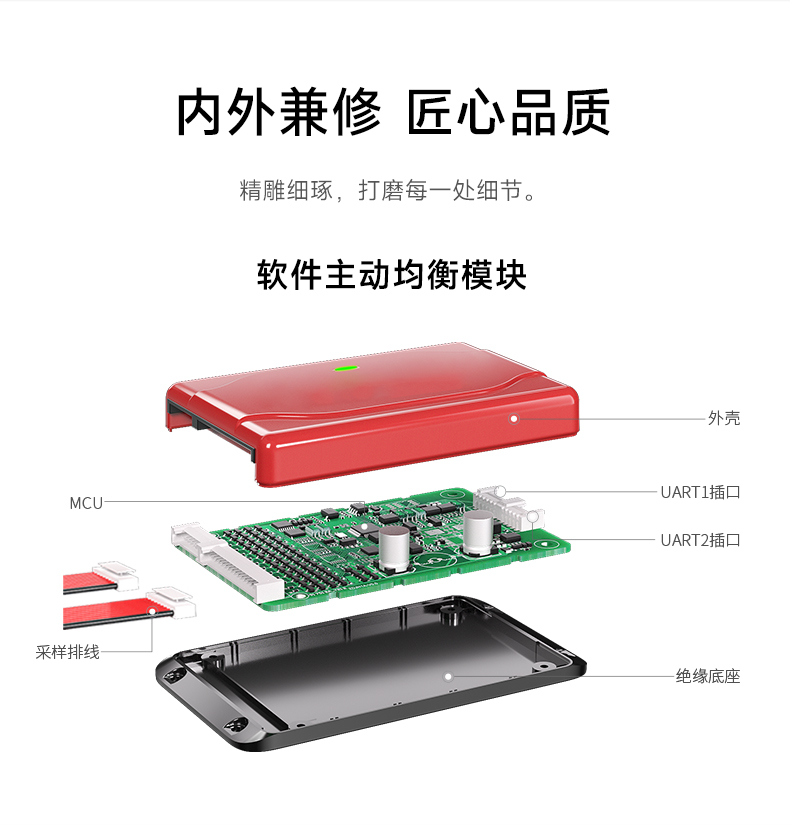 内外兼修 匠心品质

精雕细琢，打磨每一处细节。

软件主动均衡模块

外壳

MCU

UART1插口

UART2插口

采样排线

绝缘底座